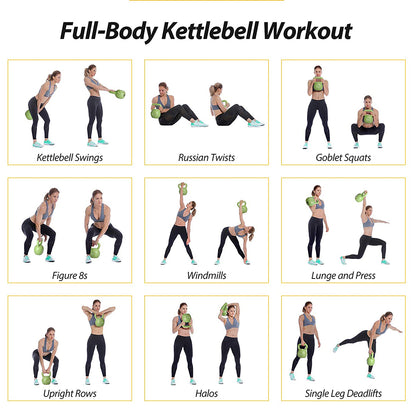 Full-Body Kettlebell Workout

Kettlebell Swings

Russian Twists

Goblet Squats

Figure 8s

Windmills

Lunge and Press

Upright Rows

Halos

Single Leg Deadlifts