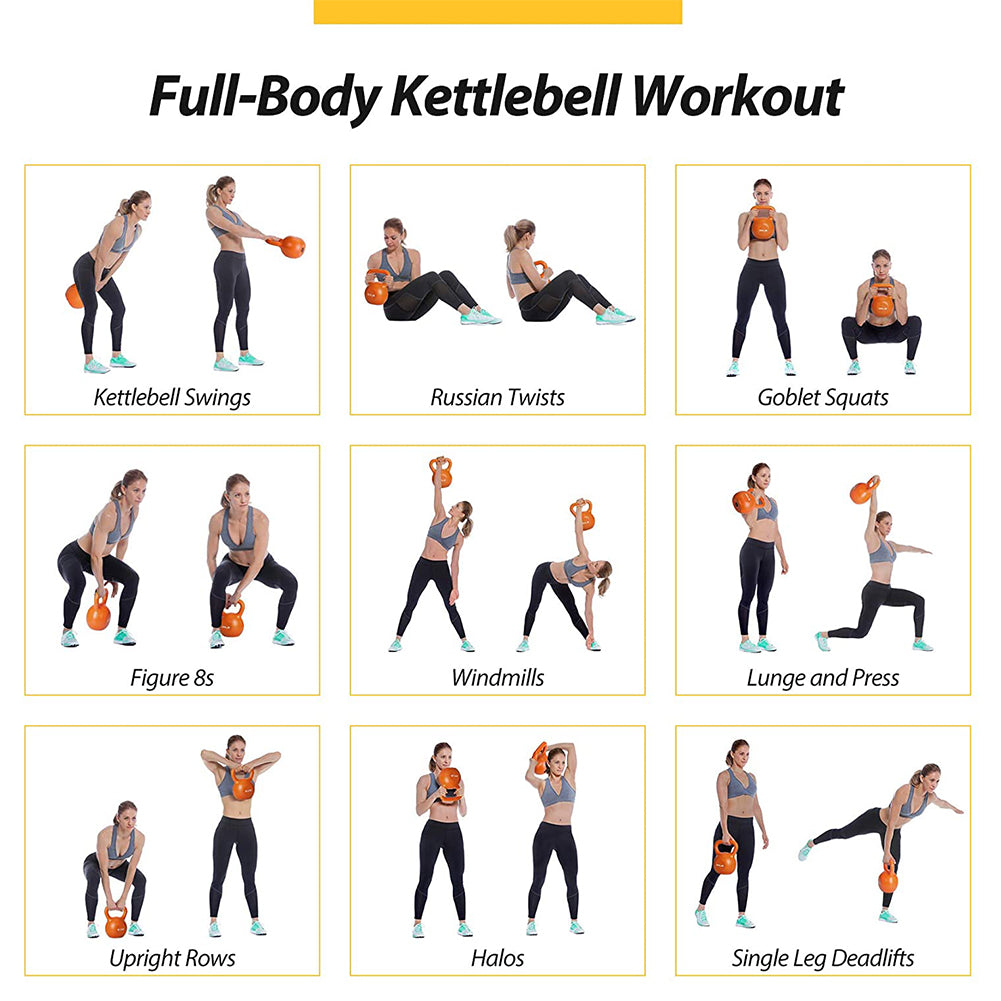 Full-Body Kettlebell Workout

Kettlebell Swings

Russian Twists

Goblet Squats

Figure 8s

Windmills

Lunge and Press

Upright Rows

Halos

Single Leg Deadlifts