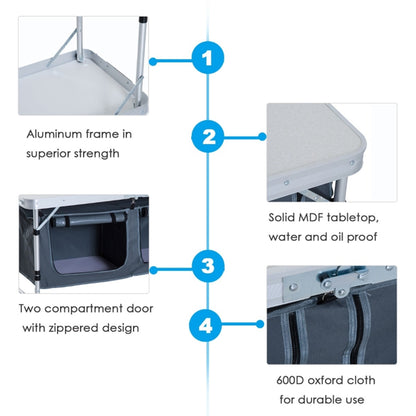 1

Aluminum frame in superior strength

2

Solid MDF tabletop, water and oil proof

3

Two compartment door with zippered design

4

600D oxford cloth for durable use