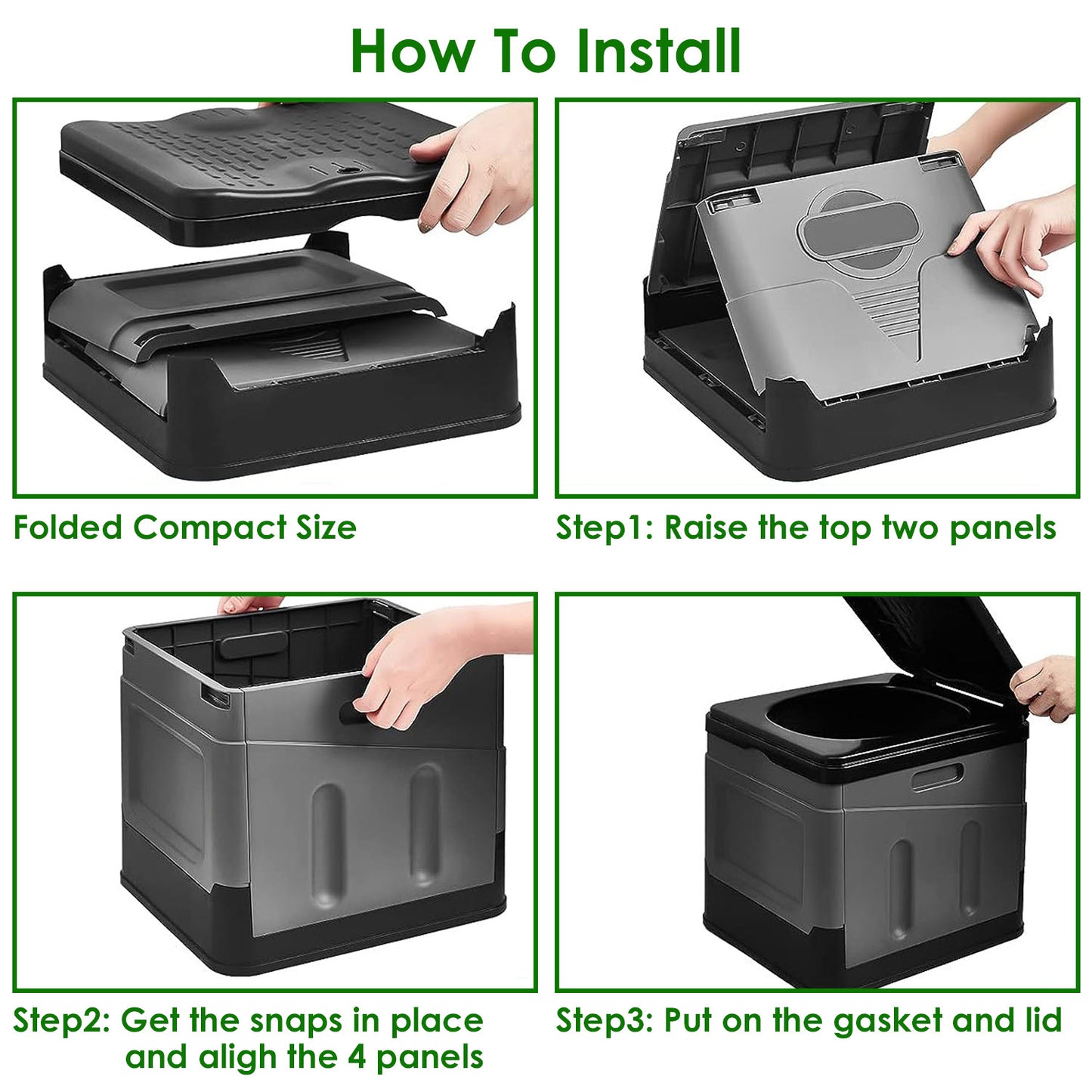 How To Install

Folded Compact Size

Step1: Raise the top two panels

Step2: Get the snaps in place and aligh the 4 panels

Step3: Put on the gasket and lid