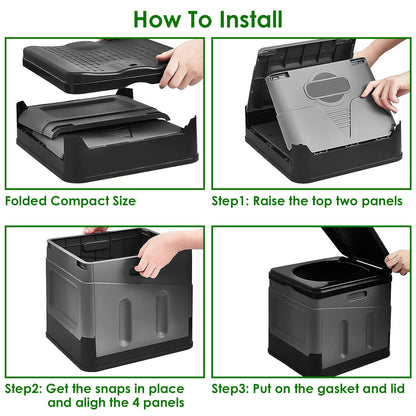 How To Install

Folded Compact Size

Step1: Raise the top two panels

Step2: Get the snaps in place and aligh the 4 panels

Step3: Put on the gasket and lid