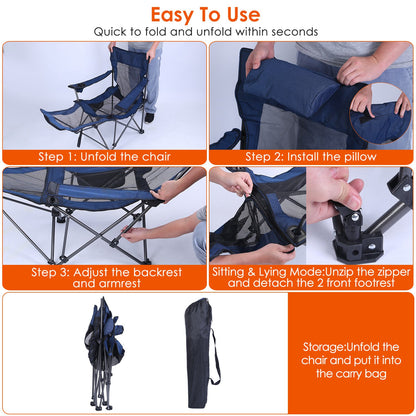 Easy To Use
Quick to fold and unfold within seconds

Step 1: Unfold the chair

Step 2: Install the pillow

Step 3: Adjust the backrest and armrest

Sitting & Lying Mode:Unzip the zipper and detach the 2 front footrest

Storage:Unfold the chair and put it into the carry bag