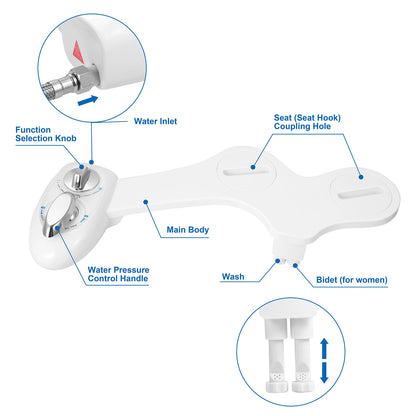 Water Inlet

Function Selection Knob

Seat (Seat Hook) Coupling Hole

Main Body

Water Pressure Control Handle

Wash

Bidet (for women)