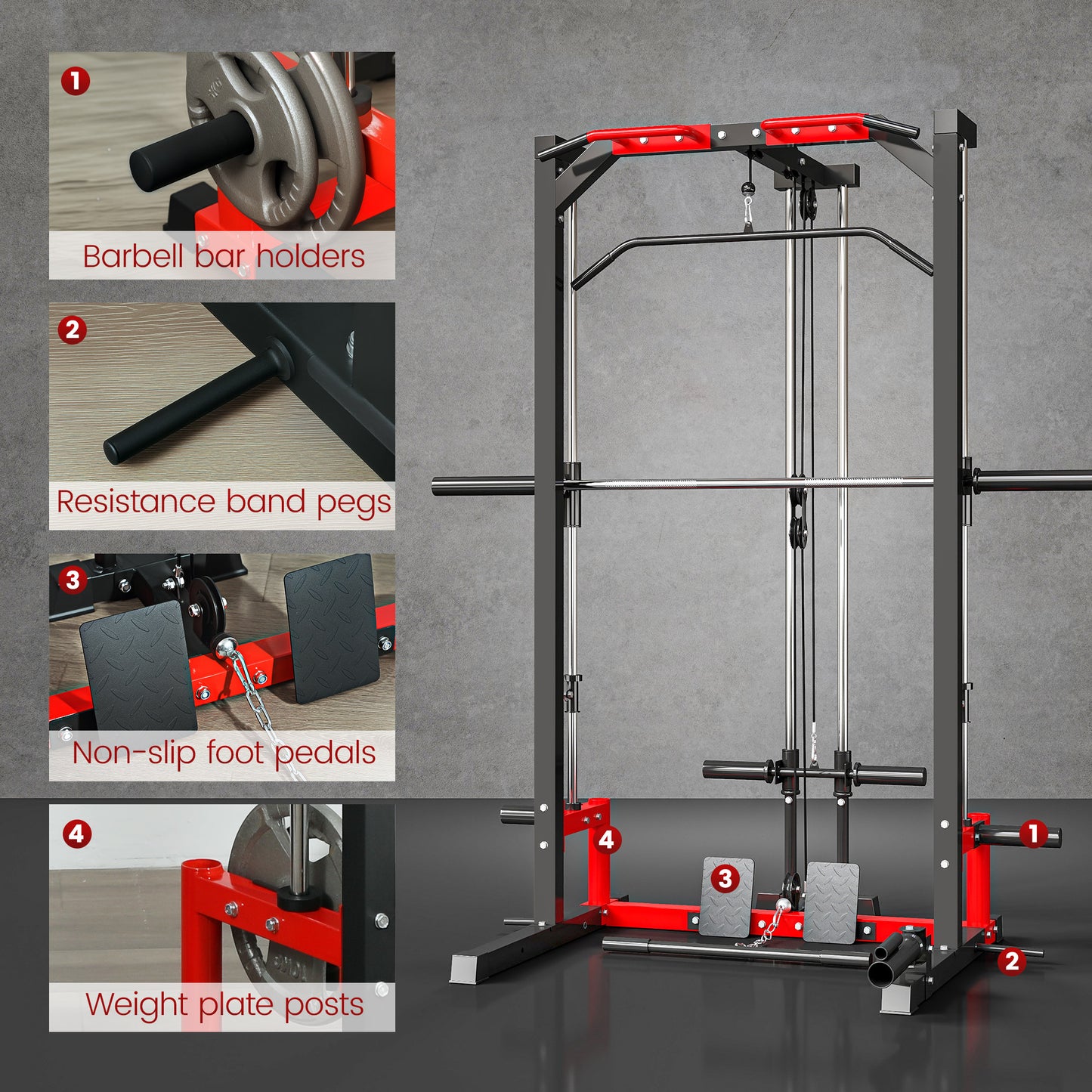 1
Barbell bar holders

2
Resistance band pegs

3
Non-slip foot pedals

4
Weight plate posts

4
3
1
2